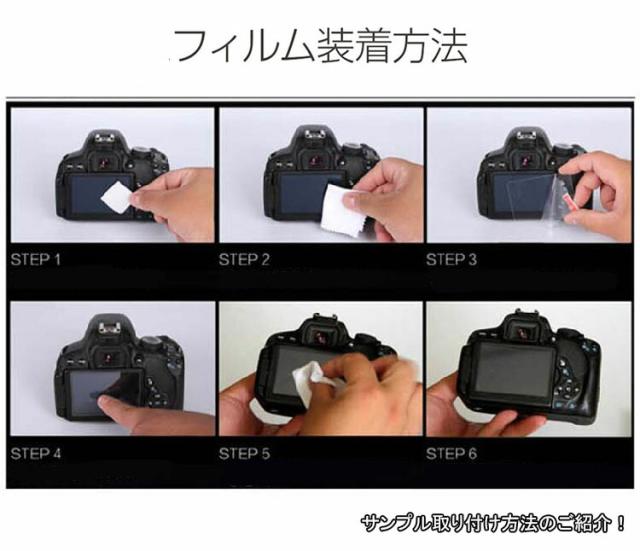 フィルム装着方法

STEP 1

STEP 2

STEP 3

STEP 4

STEP 5

STEP 6

サンプル取り付け方法のご紹介！