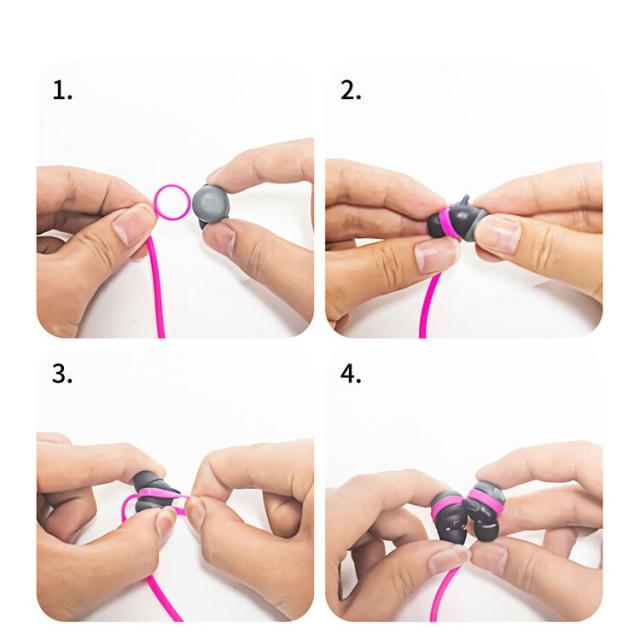 1.

2.

3.

4.