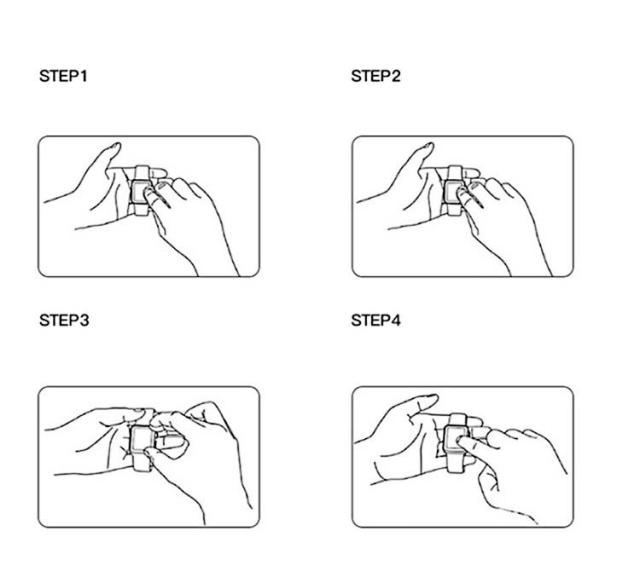 STEP1

STEP2

STEP3

STEP4