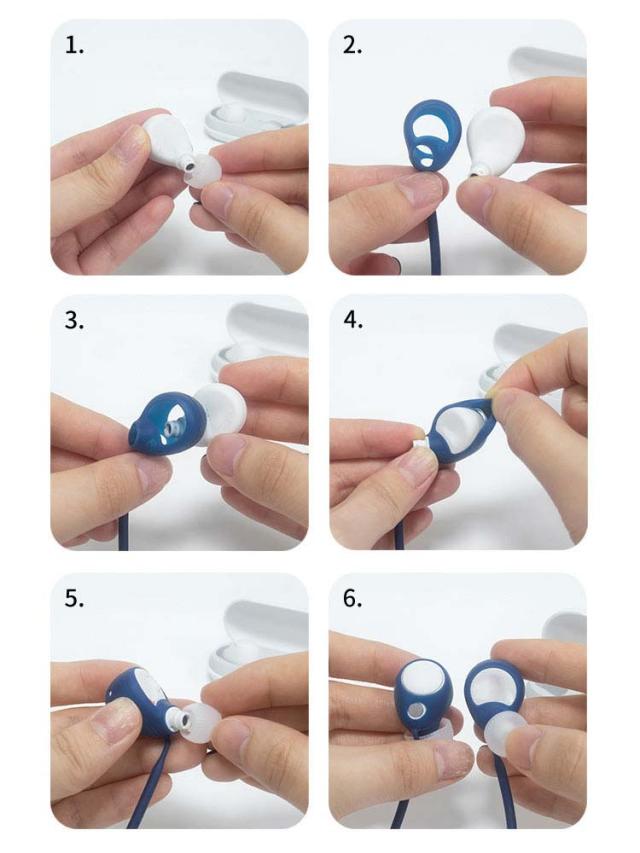 1.

2.

3.

4.

5.

6.