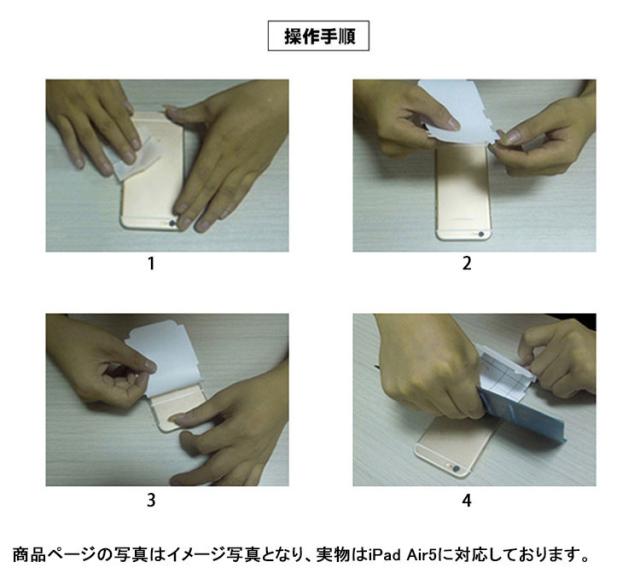 操作手順

1

2

3

4

商品ページの写真はイメージ写真となり、実物はiPad Air5に対応しております。