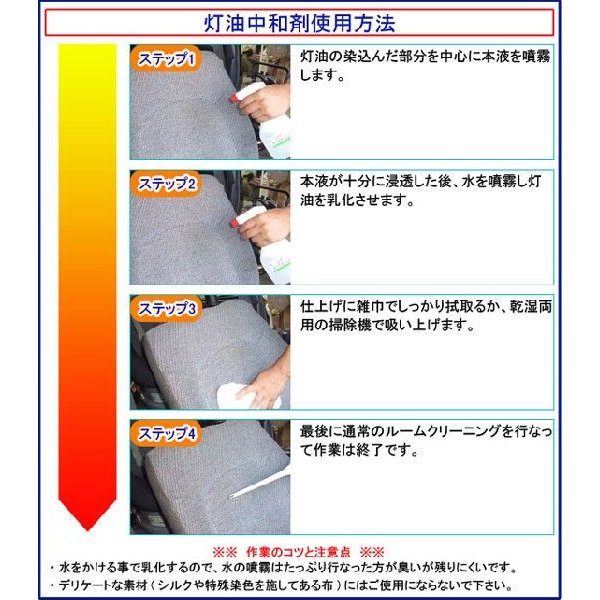 灯油中和剤使用方法

ステップ1

灯油の染込んだ部分を中心に本液を噴霧します。

ステップ2

本液が十分に浸透した後、水を噴霧し灯油を乳化させます。

ステップ3

仕上げに雑巾でしっかり拭取るか、乾湿両用の掃除機で吸い上げます。

ステップ4

最後に通常のルームクリーニングを行なって作業は終了です。

※※ 作業のコツと注意点 ※※

・水をかける事で乳化するので、水の噴霧はたっぷり行なった方が臭いが残りにくいです。

・デリケートな素材（シルクや特殊染色を施してある布）にはご使用にならないで下さい。