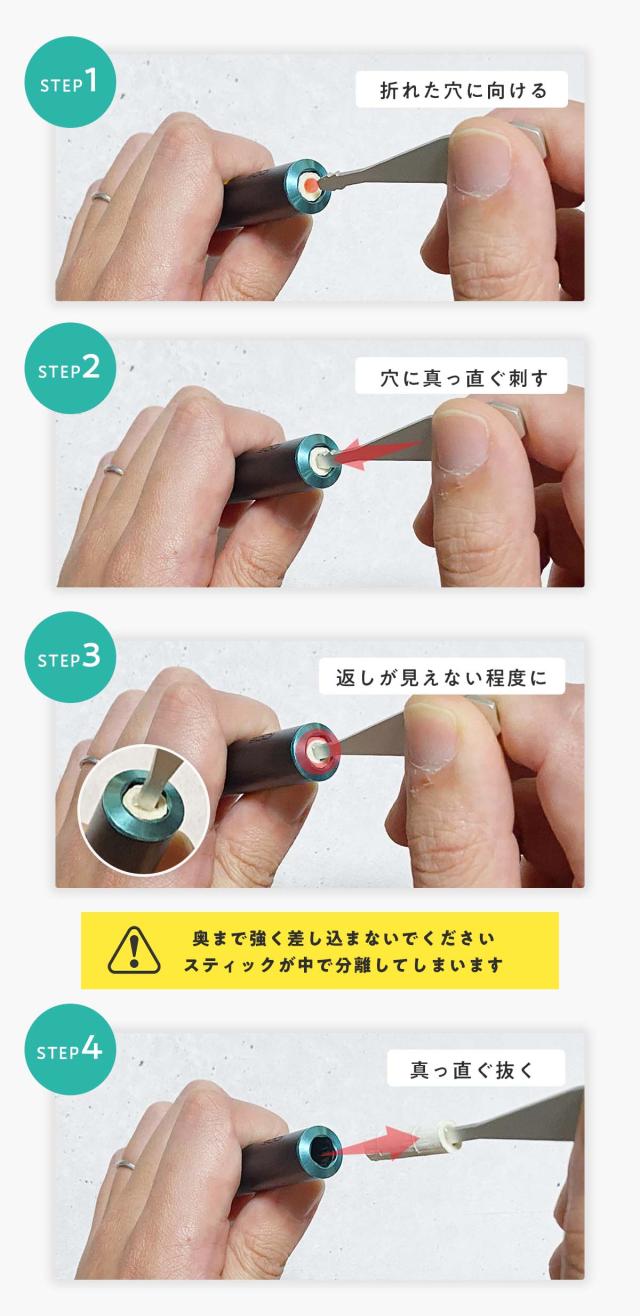 STEP1
折れた穴に向ける

STEP2
穴に真っ直ぐ刺す

STEP3
返しが見えない程度に

奥まで強く差し込まないでください
スティックが中で分離してしまいます

STEP4
真っ直ぐ抜く