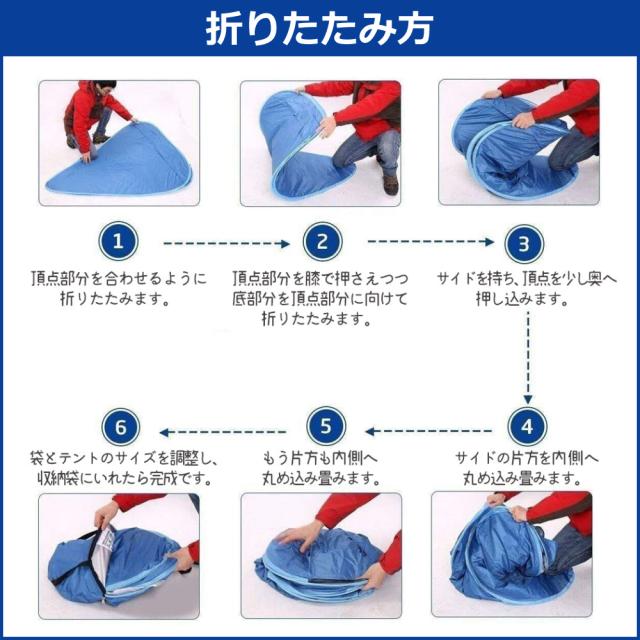 折りたたみ方

1
頂点部分を合わせるように折りたたみます。

2
頂点部分を膝で押さえつつ底部分を頂点部分に向けて折りたたみます。

3
サイドを持ち、頂点を少し奥へ押し込みます。

4
サイドの片方を内側へ丸め込み畳みます。

5
もう片方も内側へ丸め込み畳みます。

6
袋とテントのサイズを調整し、収納袋にいれたら完成です。