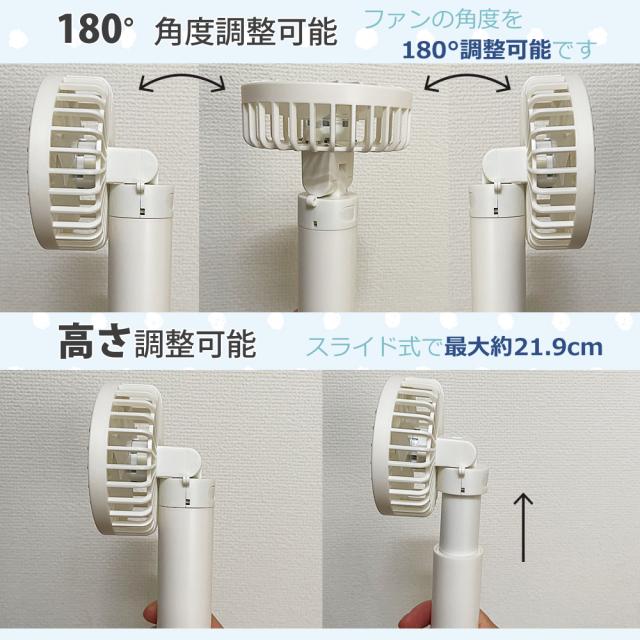 180° 角度調整可能

ファンの角度を
180°調整可能です

高さ調整可能

スライド式で最大約21.9cm