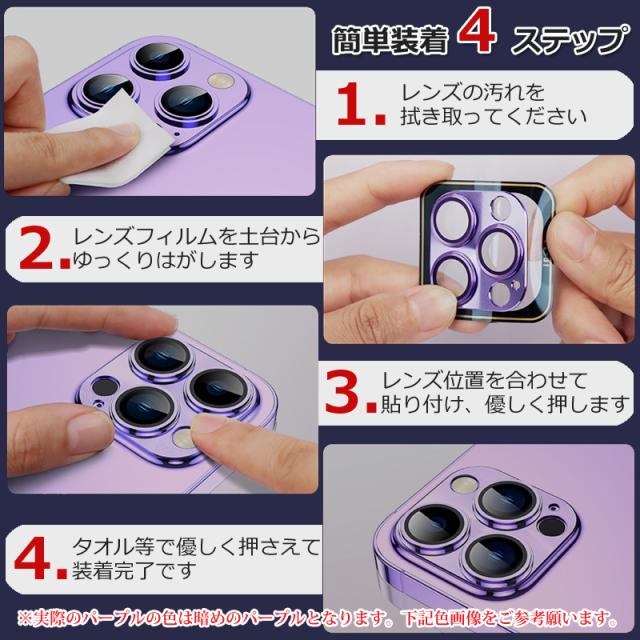 簡単装着 4 ステップ

1. レンズの汚れを拭き取ってください

2. レンズフィルムを土台からゆっくりはがします

3. レンズ位置を合わせて貼り付け、優しく押します

4. タオル等で優しく押さえて装着完了です

※実際のパープルの色は暗めのパープルとなります。下記色画像をご参考願います。