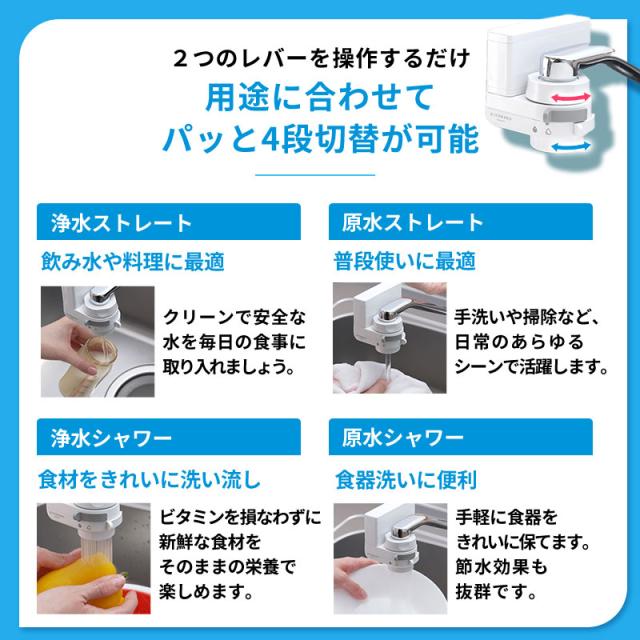 ２つのレバーを操作するだけ
用途に合わせて
パッと4段切替が可能

浄水ストレート
飲み水や料理に最適
クリーンで安全な水を毎日の食事に取り入れましょう。

原水ストレート
普段使いに最適
手洗いや掃除など、日常のあらゆるシーンで活躍します。

浄水シャワー
食材をきれいに洗い流し
ビタミンを損なわずに新鮮な食材をそのままの栄養で楽しめます。

原水シャワー
食器洗いに便利
手軽に食器をきれいに保てます。節水効果も抜群です。