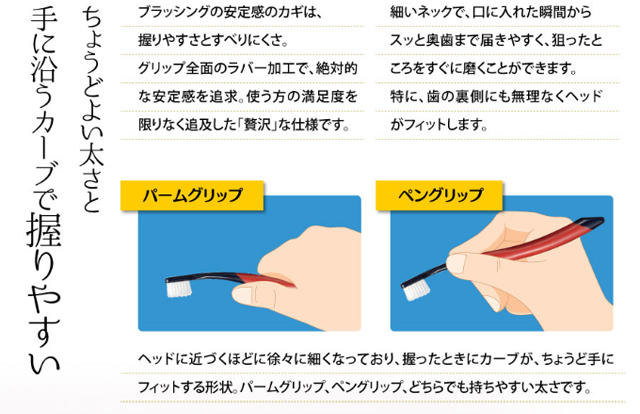 ちょうどよい太さと
手に沿うカーブで握りやすい

ブラッシングの安定感のカギは、握りやすさとすべりにくさ。グリップ全面のラバー加工で、絶対的な安定感を追求。使う方の満足度を限りなく追及した「贅沢」な仕様です。

細いネックで、口に入れた瞬間からスッと奥歯まで届きやすく、狙ったところをすぐに磨くことができます。特に、歯の裏側にも無理なくヘッドがフィットします。

パームグリップ

ペングリップ

ヘッドに近づくほどに徐々に細くなっており、握ったときにカーブが、ちょうど手にフィットする形状。パームグリップ、ペングリップ、どちらでも持ちやすい太さです。