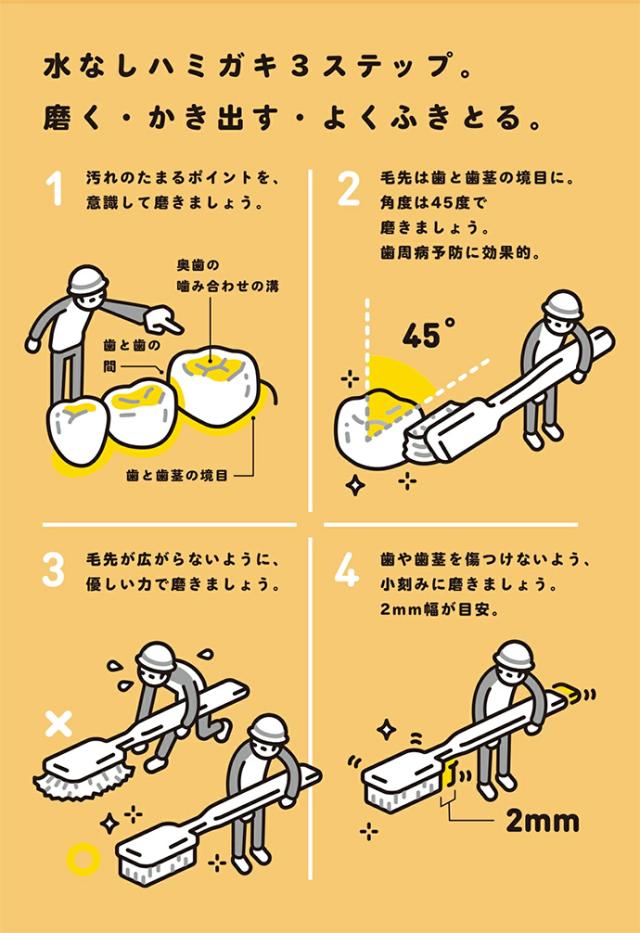 水なしハミガキ３ステップ。
磨く・かき出す・よくふきとる。

1 汚れのたまるポイントを、意識して磨きましょう。

奥歯の噛み合わせの溝

歯と歯の間

歯と歯茎の境目

2 毛先は歯と歯茎の境目に。角度は45度で磨きましょう。歯周病予防に効果的。

45°

3 毛先が広がらないように、優しい力で磨きましょう。

4 歯や歯茎を傷つけないよう、小刻みに磨きましょう。2mm幅が目安。

2mm