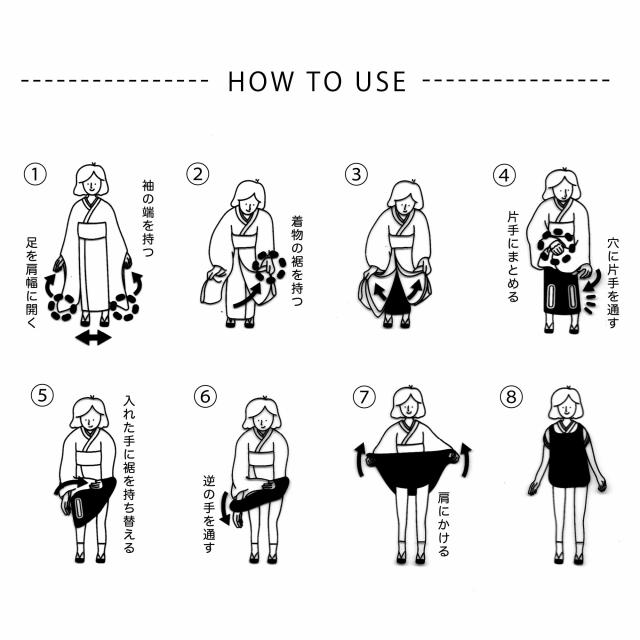 HOW TO USE

①
袖の端を持つ
足を肩幅に開く

②
着物の裾を持つ

③

④
片手にまとめる
穴に片手を通す

⑤
入れた手に裾を持ち替える

⑥
逆の手を通す

⑦
肩にかける

⑧