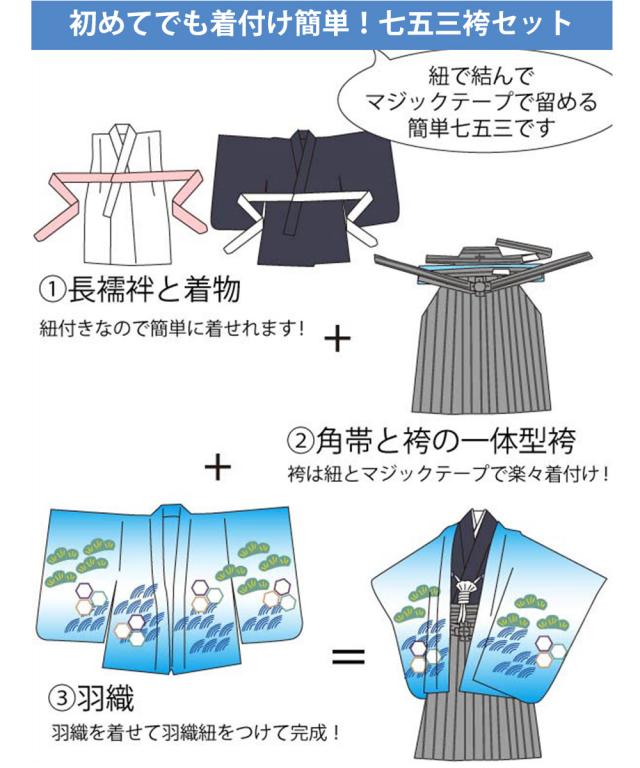 初めてでも着付け簡単！七五三袴セット

紐で結んで
マジックテープで留める
簡単七五三です

①長襦袢と着物
紐付きなので簡単に着せれます！

＋

②角帯と袴の一体型袴
袴は紐とマジックテープで楽々着付け！

＋

③羽織
羽織を着せて羽織紐をつけて完成！

＝