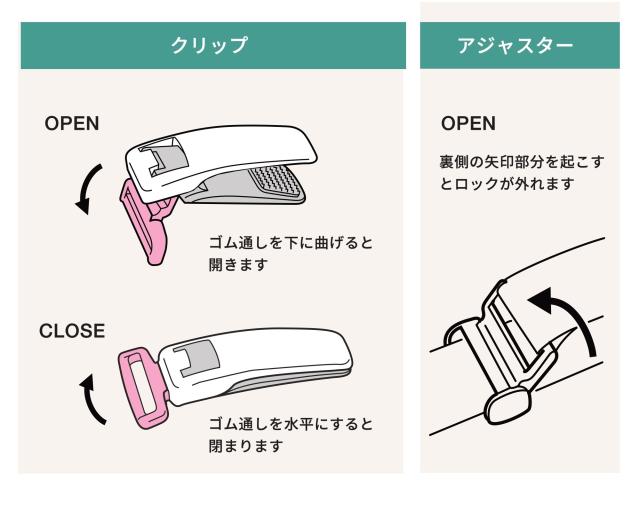 クリップ

OPEN

ゴム通しを下に曲げると開きます

CLOSE

ゴム通しを水平にすると閉まります

アジャスター

OPEN

裏側の矢印部分を起こすとロックが外れます