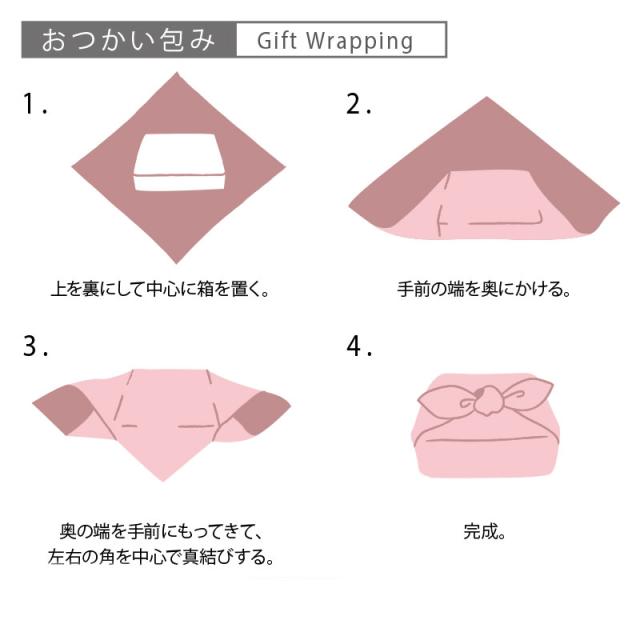 おつかい包み Gift Wrapping

1.

上を裏にして中心に箱を置く。

2.

手前の端を奥にかける。

3.

奥の端を手前にもってきて、
左右の角を中心で真結びする。

4.

完成。