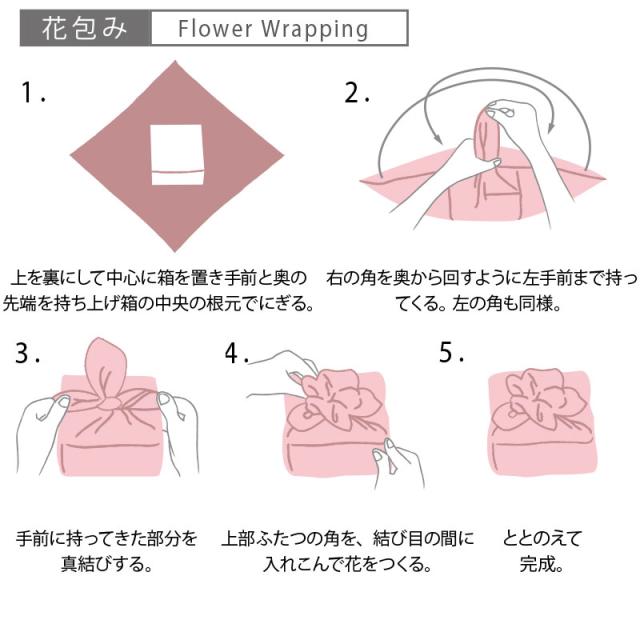 花包み Flower Wrapping

1.

上を裏にして中心に箱を置き手前と奥の先端を持ち上げ箱の中央の根元でにぎる。

2.

右の角を奥から回すように左手前まで持ってくる。左の角も同様。

3.

手前に持ってきた部分を真結びする。

4.

上部ふたつの角を、結び目の間に入れこんで花をつくる。

5.

ととのえて完成。