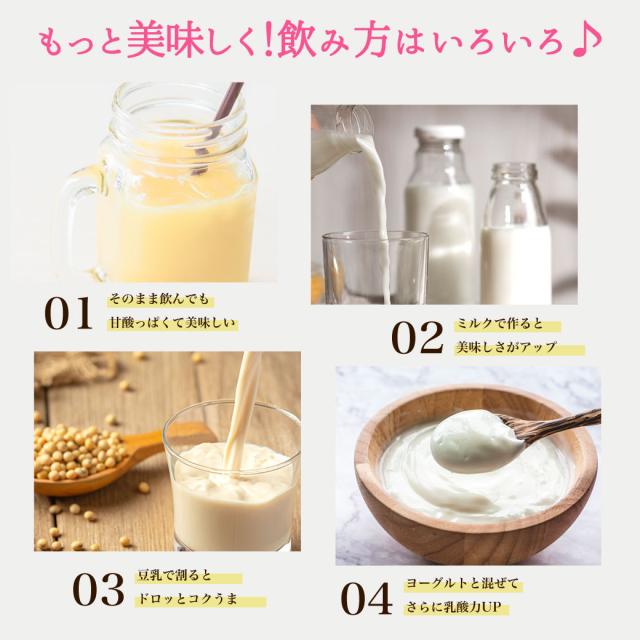 もっと美味しく！飲み方はいろいろ♪

01 そのまま飲んでも
甘酸っぱくて美味しい

02 ミルクで作ると
美味しさがアップ

03 豆乳で割ると
ドロッとコクうま

04 ヨーグルトと混ぜて
さらに乳酸力UP