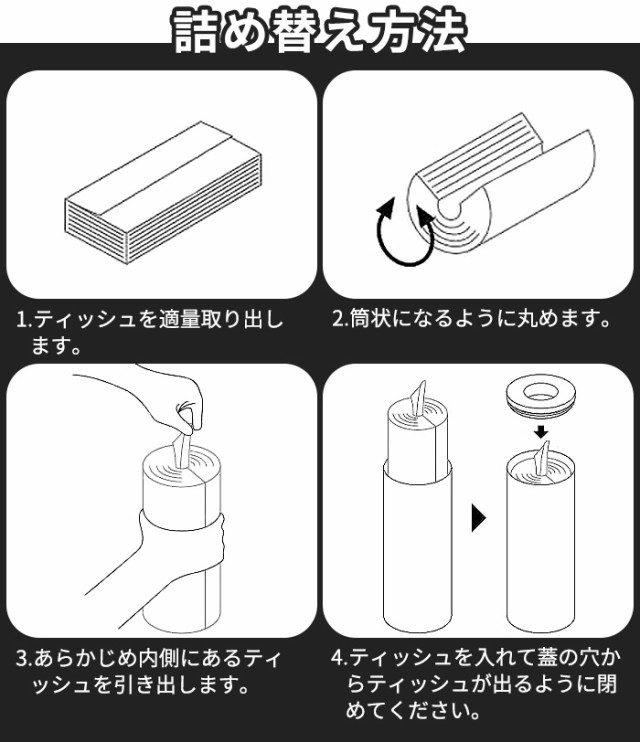 詰め替え方法

1.ティッシュを適量取り出します。

2.筒状になるように丸めます。

3.あらかじめ内側にあるティッシュを引き出します。

4.ティッシュを入れて蓋の穴からティッシュが出るように閉めてください。