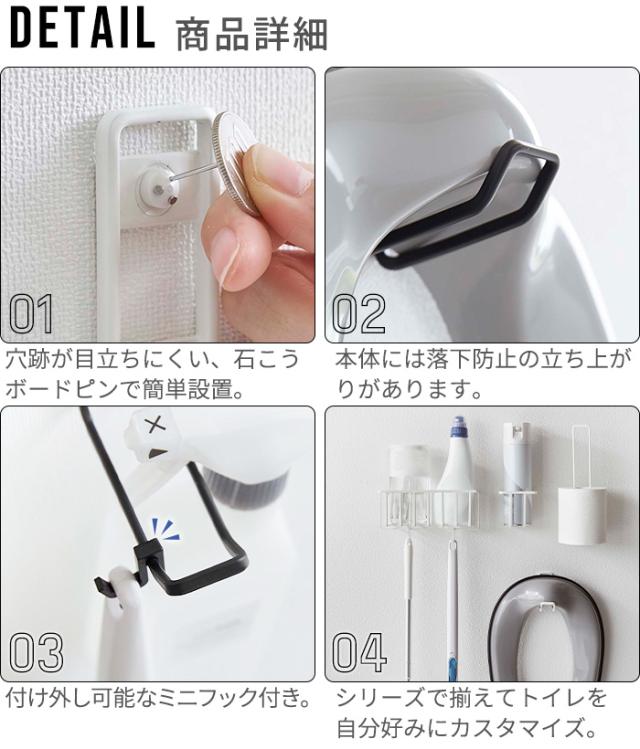 DETAIL 商品詳細

01
穴跡が目立ちにくい、石こうボードピンで簡単設置。

02
本体には落下防止の立ち上がりがあります。

03
付け外し可能なミニフック付き。

04
シリーズで揃えてトイレを自分好みにカスタマイズ。