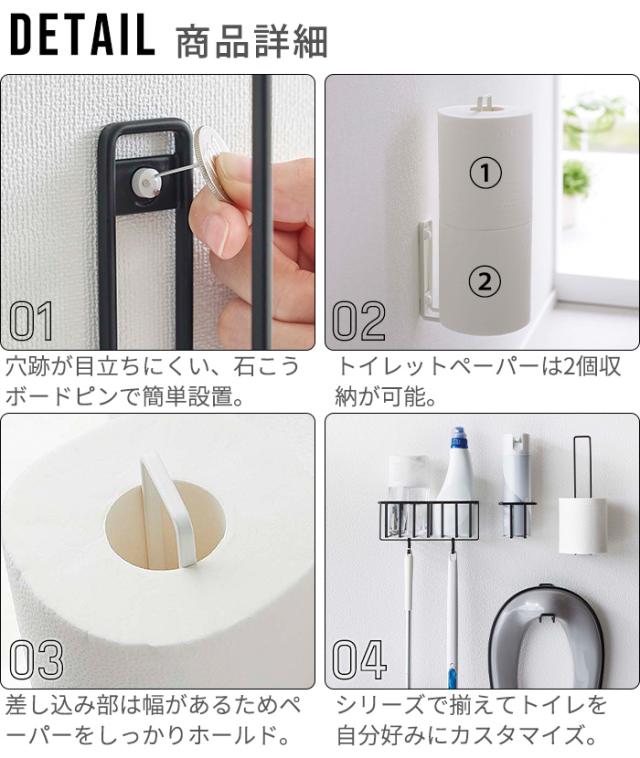 DETAIL 商品詳細

01

穴跡が目立ちにくい、石こうボードピンで簡単設置。

①

②

02

トイレットペーパーは2個収納が可能。

03

差し込み部は幅があるためペーパーをしっかりホールド。

04

シリーズで揃えてトイレを自分好みにカスタマイズ。