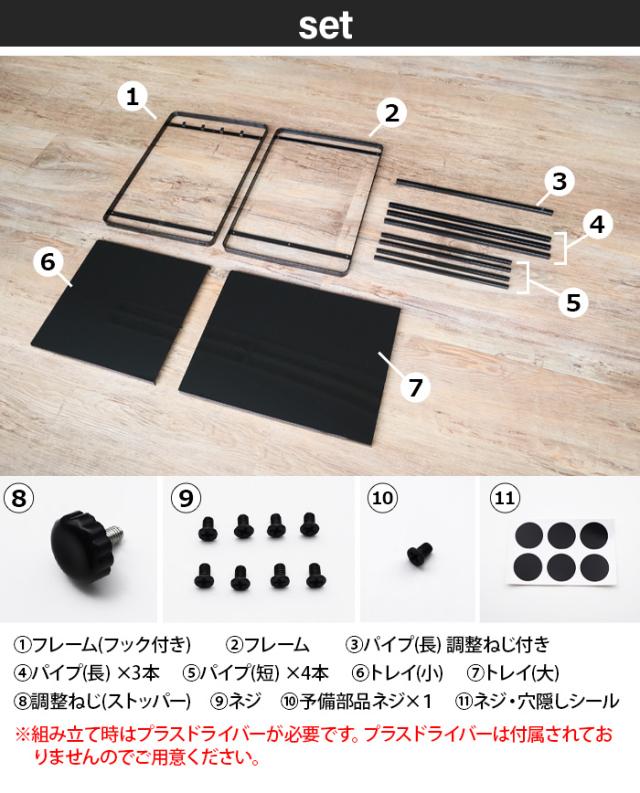 set

1
2
3
4
5
6
7

8
9
10
11

①フレーム(フック付き)　②フレーム　③パイプ(長) 調整ねじ付き
④パイプ(長) ×3本　⑤パイプ(短) ×4本　⑥トレイ(小)　⑦トレイ(大)
⑧調整ねじ(ストッパー)　⑨ネジ　⑩予備部品ネジ×1　⑪ネジ・穴隠しシール

※組み立て時はプラスドライバーが必要です。プラスドライバーは付属されておりませんのでご用意ください。