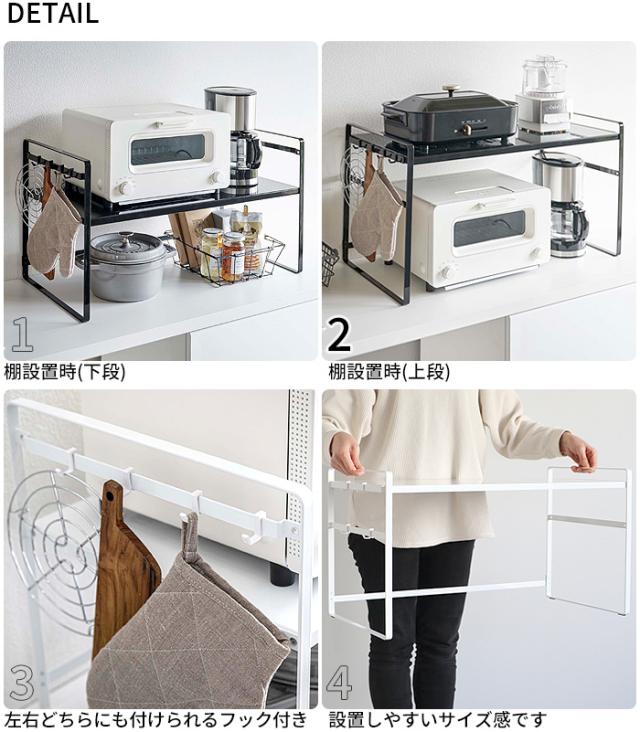 DETAIL

1

棚設置時(下段)

2

棚設置時(上段)

3

左右どちらにも付けられるフック付き

4

設置しやすいサイズ感です