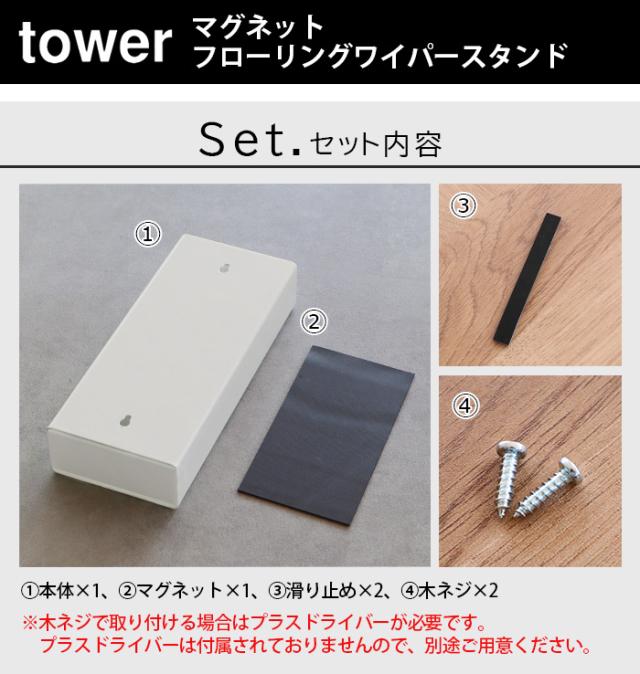 tower マグネット フローリングワイパースタンド

Set. セット内容

①

②

③

④

①本体×1、②マグネット×1、③滑り止め×2、④木ネジ×2

※木ネジで取り付ける場合はプラスドライバーが必要です。
プラスドライバーは付属されておりませんので、別途ご用意ください。