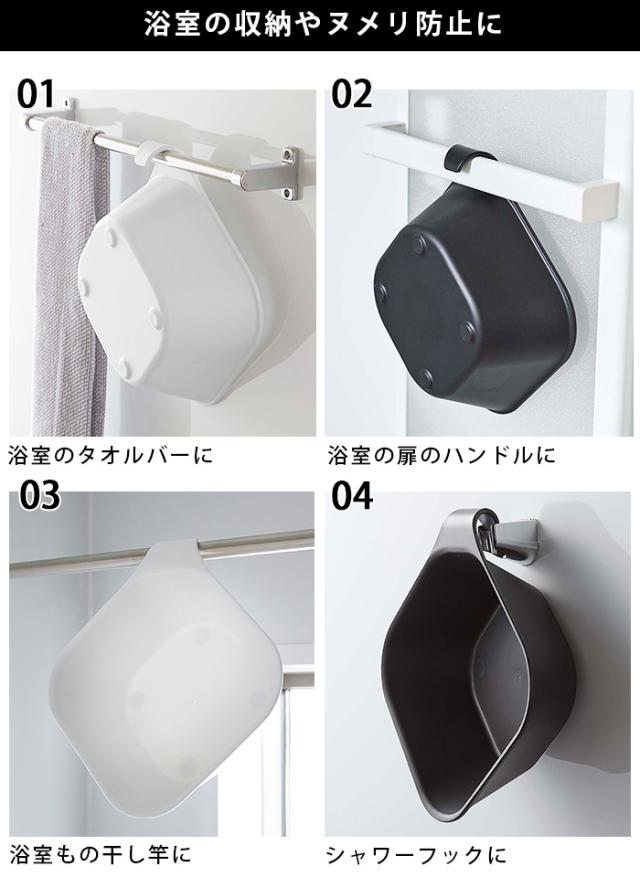 浴室の収納やヌメリ防止に

01

浴室のタオルバーに

02

浴室の扉のハンドルに

03

浴室もの干し竿に

04

シャワーフックに