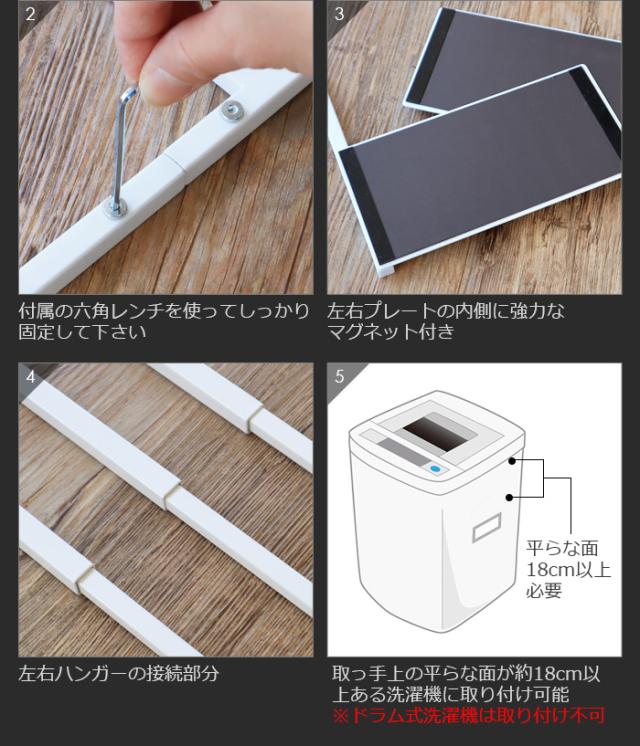 2

付属の六角レンチを使ってしっかり固定して下さい

3

左右プレートの内側に強力なマグネット付き

4

左右ハンガーの接続部分

5

平らな面
18cm以上
必要

取っ手上の平らな面が約18cm以上ある洗濯機に取り付け可能
※ドラム式洗濯機は取り付け不可