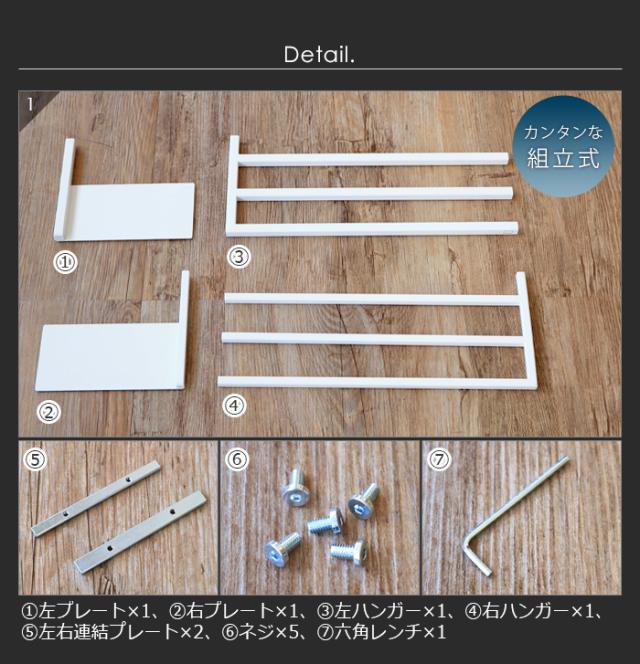 Detail.

1

カンタンな
組立式

①

③

②

④

⑤

⑥

⑦

①左プレート×1、②右プレート×1、③左ハンガー×1、④右ハンガー×1、⑤左右連結プレート×2、⑥ネジ×5、⑦六角レンチ×1