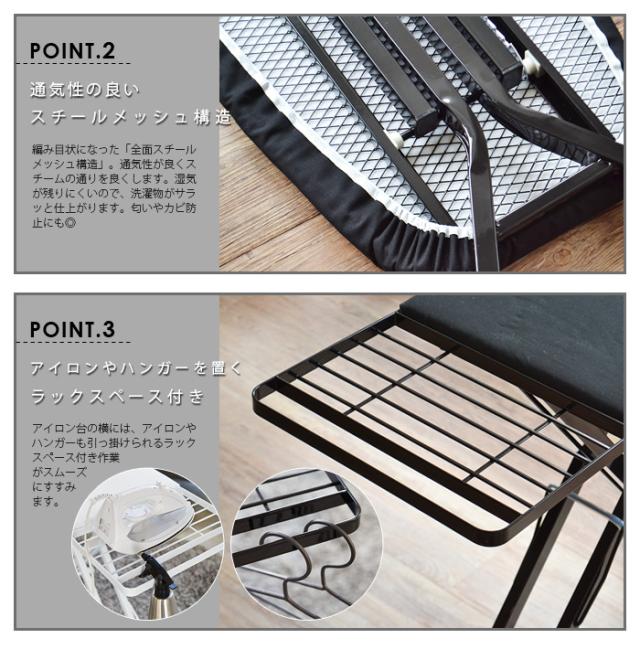 POINT.2

通気性の良い
スチールメッシュ構造

編み目状になった「全面スチールメッシュ構造」。通気性が良くスチームの通りを良くします。湿気が残りにくいので、洗濯物がサラッと仕上がります。匂いやカビ防止にも◎

POINT.3

アイロンやハンガーを置く
ラックスペース付き

アイロン台の横には、アイロンやハンガーも引っ掛けられるラックスペース付き作業がスムーズにすすみます。