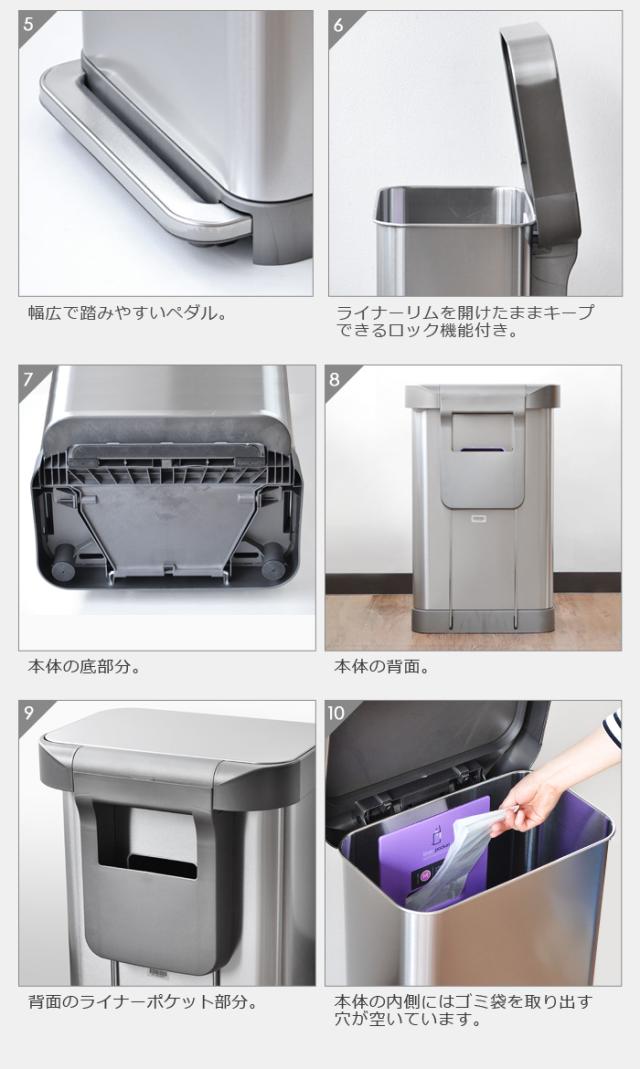 5

幅広で踏みやすいペダル。

6

ライナーリムを開けたままキープできるロック機能付き。

7

本体の底部分。

8

本体の背面。

9

背面のライナーポケット部分。

10

本体の内側にはゴミ袋を取り出す穴が空いています。