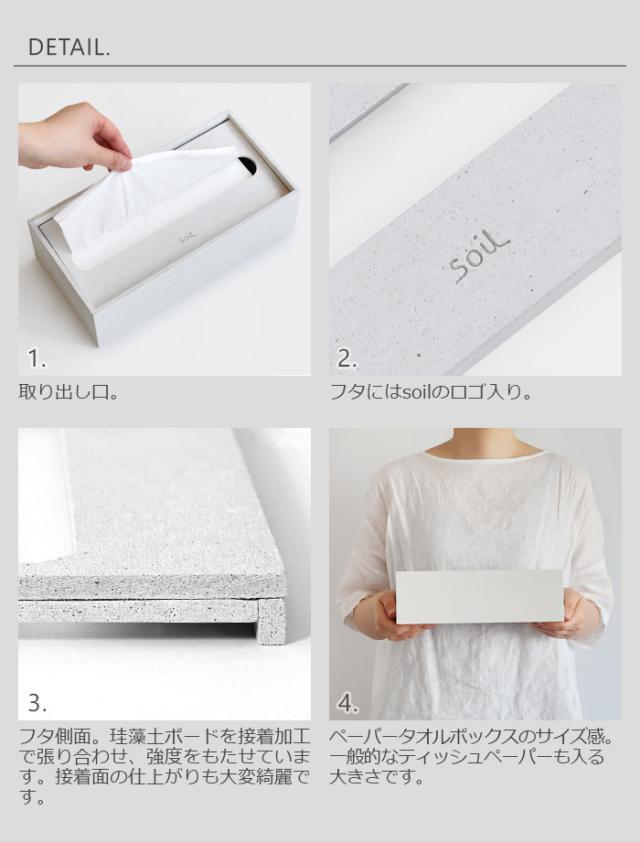 DETAIL.

soil

1.

取り出し口。

soil

2.

フタにはsoilのロゴ入り。

3.

フタ側面。珪藻土ボードを接着加工で張り合わせ、強度をもたせています。接着面の仕上がりも大変綺麗です。

4.

ペーパータオルボックスのサイズ感。一般的なティッシュペーパーも入る大きさです。