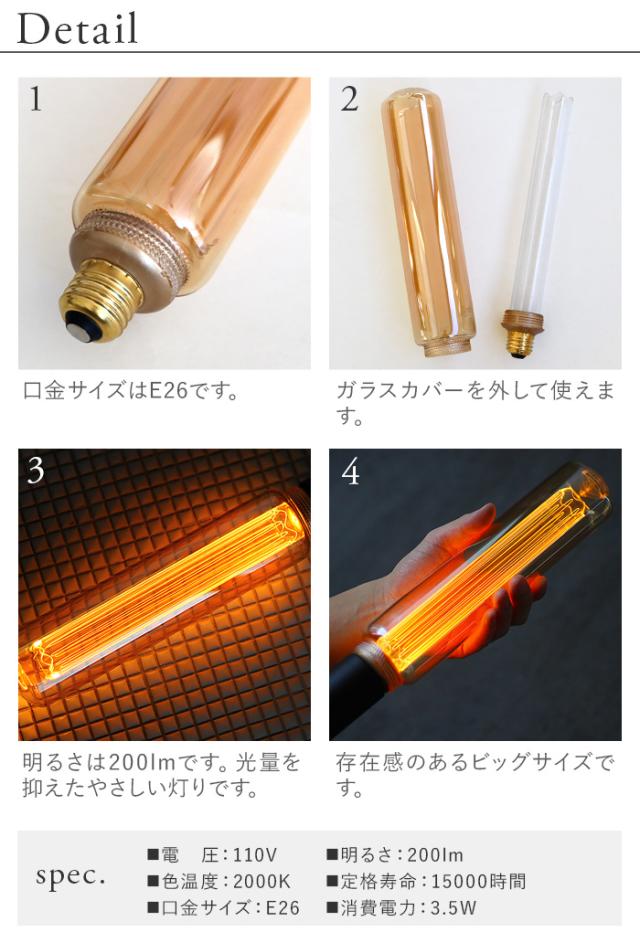 Detail

1

口金サイズはE26です。

2

ガラスカバーを外して使えます。

3

明るさは200lmです。光量を抑えたやさしい灯りです。

4

存在感のあるビッグサイズです。

spec.

■電　圧：110V
■色温度：2000K
■口金サイズ：E26

■明るさ：200lm
■定格寿命：15000時間
■消費電力：3.5W