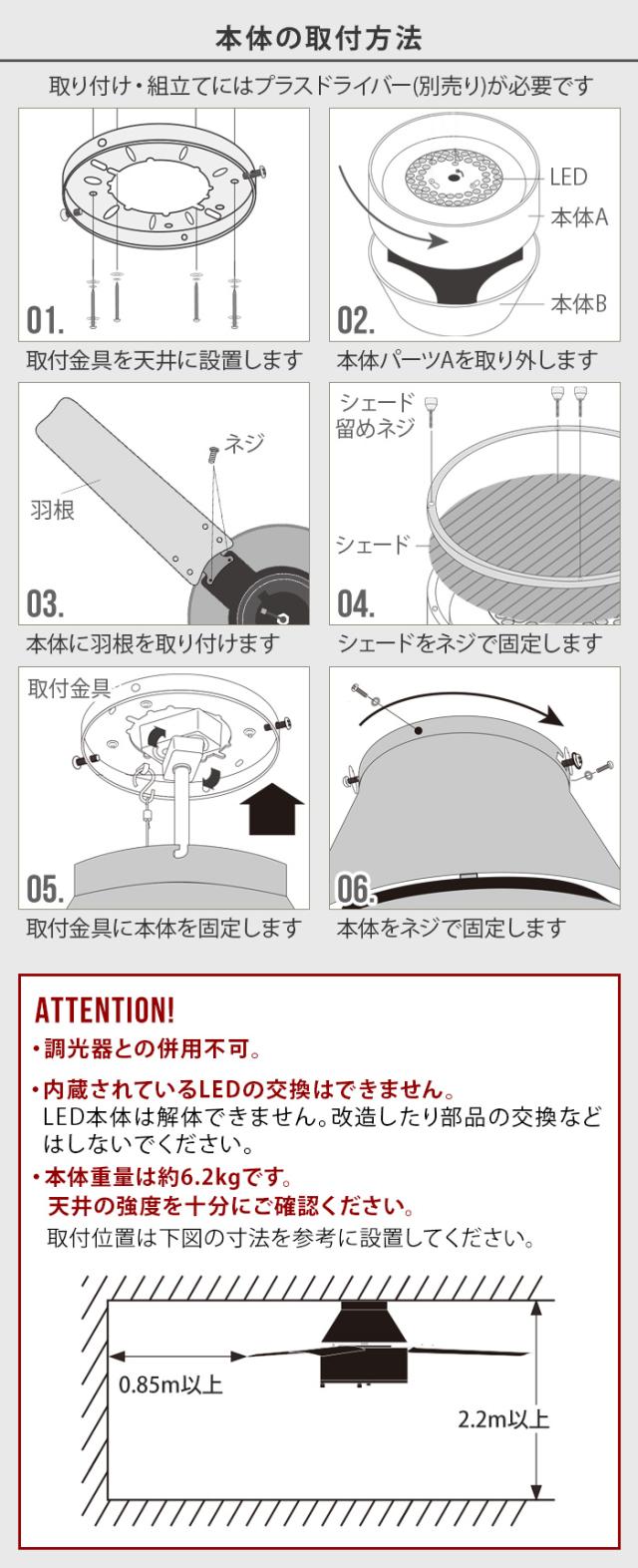 本体の取付方法

取り付け・組立てにはプラスドライバー(別売り)が必要です

01.
取付金具を天井に設置します

LED
本体A
本体B
02.
本体パーツAを取り外します

ネジ
羽根
03.
本体に羽根を取り付けます

シェード留めネジ
シェード
04.
シェードをネジで固定します

取付金具
05.
取付金具に本体を固定します

06.
本体をネジで固定します

ATTENTION!
・調光器との併用不可。

・内蔵されているLEDの交換はできません。
LED本体は解体できません。改造したり部品の交換などはしないでください。

・本体重量は約6.2kgです。
天井の強度を十分にご確認ください。
取付位置は下図の寸法を参考に設置してください。

0.85m以上
2.2m以上