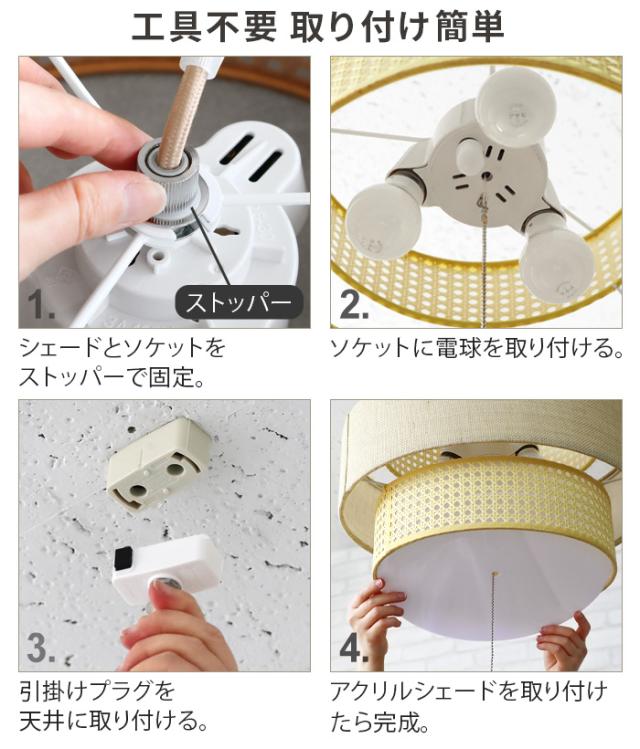 工具不要 取り付け簡単

1.
ストッパー
シェードとソケットをストッパーで固定。

2.
ソケットに電球を取り付ける。

3.
引掛けプラグを天井に取り付ける。

4.
アクリルシェードを取り付けたら完成。