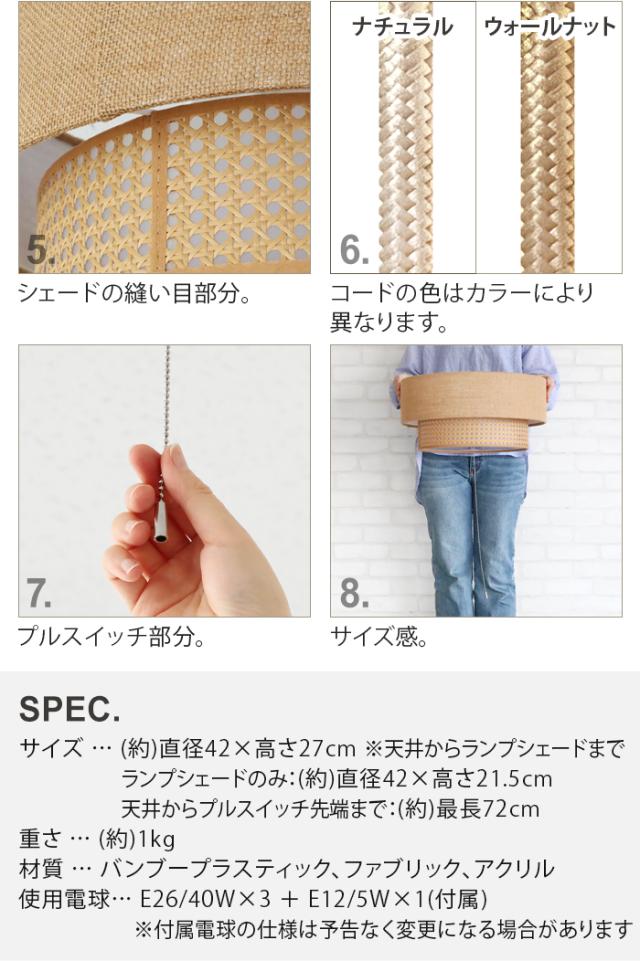 5.

シェードの縫い目部分。

ナチュラル

ウォールナット

6.

コードの色はカラーにより異なります。

7.

プルスイッチ部分。

8.

サイズ感。

SPEC.

サイズ … (約)直径42×高さ27cm ※天井からランプシェードまで
ランプシェードのみ:(約)直径42×高さ21.5cm
天井からプルスイッチ先端まで:(約)最長72cm
重さ … (約)1kg
材質 … バンブープラスティック、ファブリック、アクリル
使用電球… E26/40W×3 ＋ E12/5W×1(付属)
※付属電球の仕様は予告なく変更になる場合があります