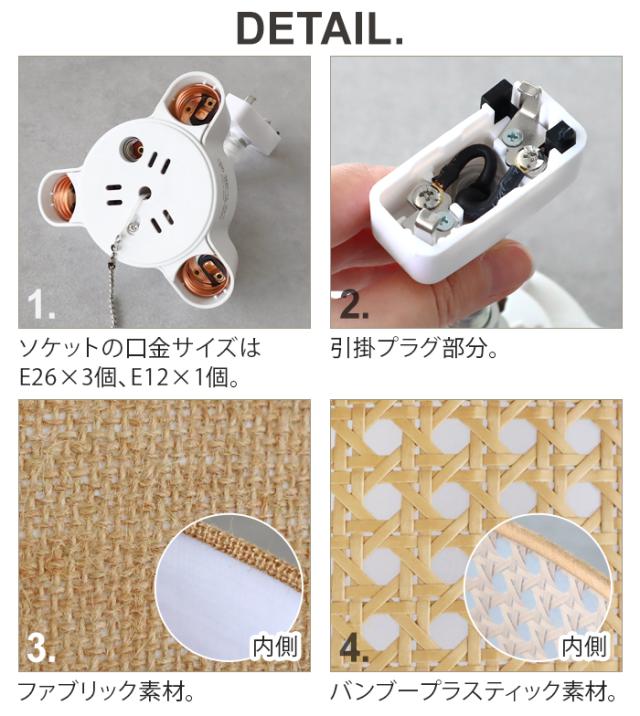 DETAIL.

1.

ソケットの口金サイズは E26×3個、E12×1個。

2.

引掛プラグ部分。

3.

内側

ファブリック素材。

4.

内側

バンブープラスティック素材。