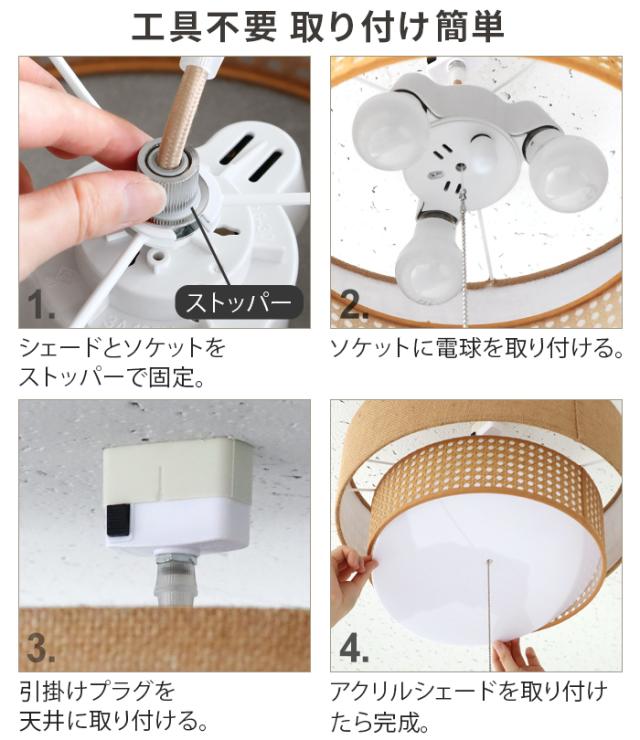 工具不要 取り付け簡単

1.
ストッパー
シェードとソケットをストッパーで固定。

2.
ソケットに電球を取り付ける。

3.
引掛けプラグを天井に取り付ける。

4.
アクリルシェードを取り付けたら完成。