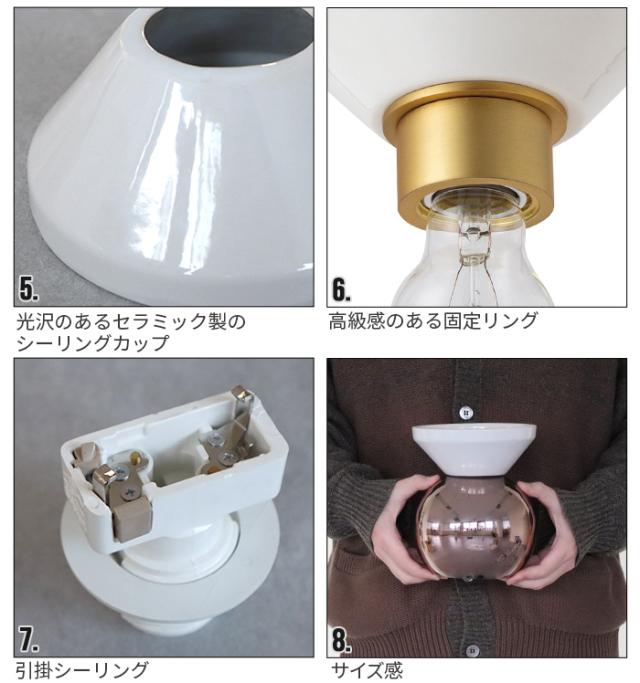 5.
光沢のあるセラミック製のシーリングカップ

6.
高級感のある固定リング

7.
引掛シーリング

8.
サイズ感