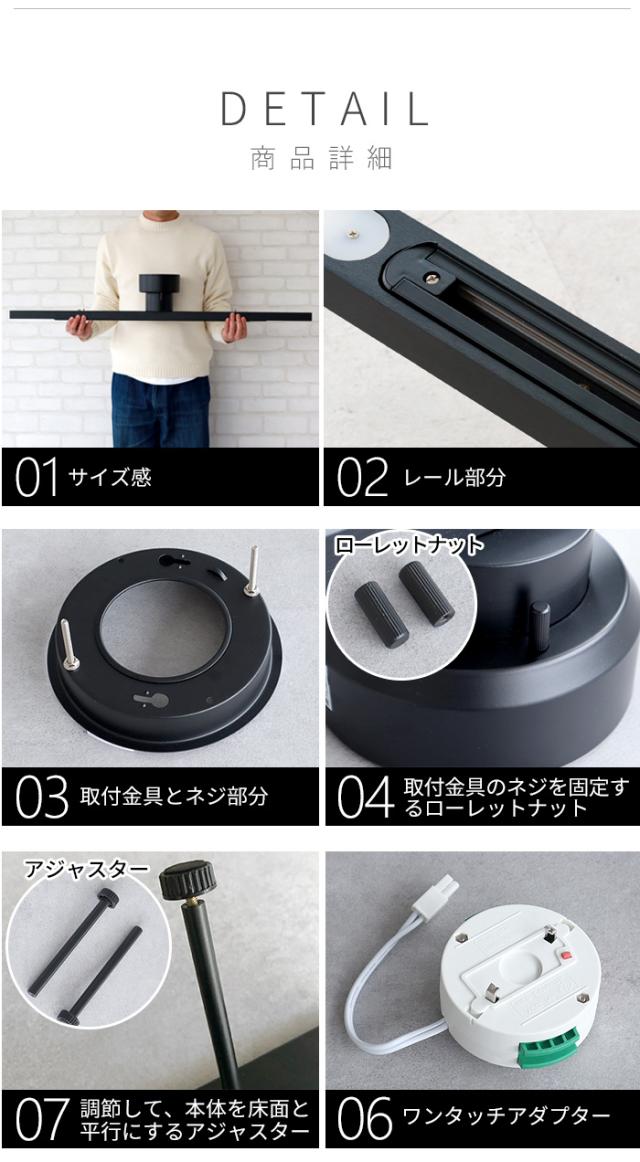 DETAIL
商品詳細

01 サイズ感

02 レール部分

03 取付金具とネジ部分

ローレットナット

04 取付金具のネジを固定するローレットナット

アジャスター

07 調節して、本体を床面と平行にするアジャスター

06 ワンタッチアダプター