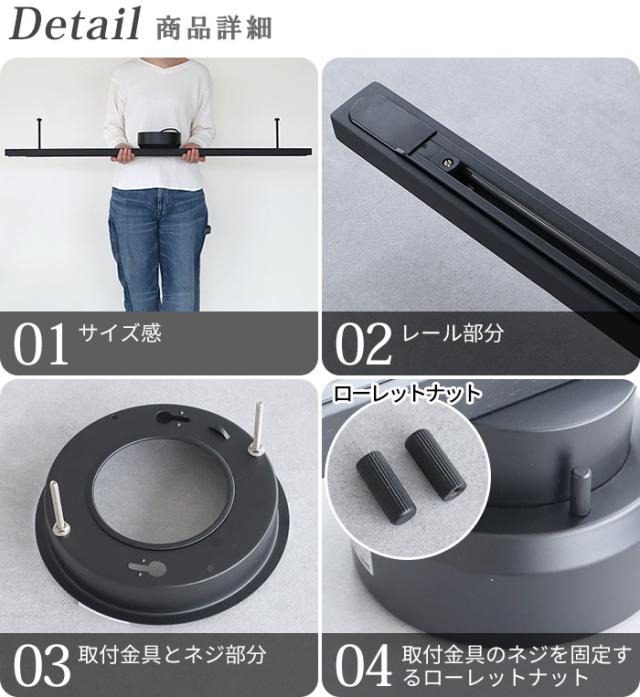 Detail 商品詳細

01 サイズ感

02 レール部分

03 取付金具とネジ部分

ローレットナット

04 取付金具のネジを固定するローレットナット