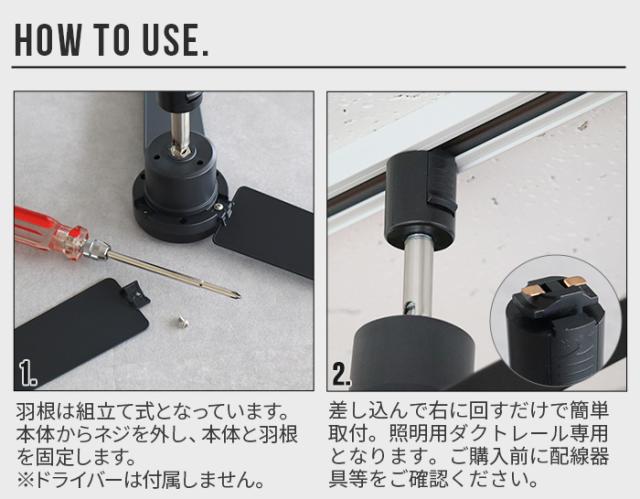 HOW TO USE.

1.

羽根は組立て式となっています。本体からネジを外し、本体と羽根を固定します。
※ドライバーは付属しません。

2.

差し込んで右に回すだけで簡単取付。照明用ダクトレール専用となります。ご購入前に配線器具等をご確認ください。