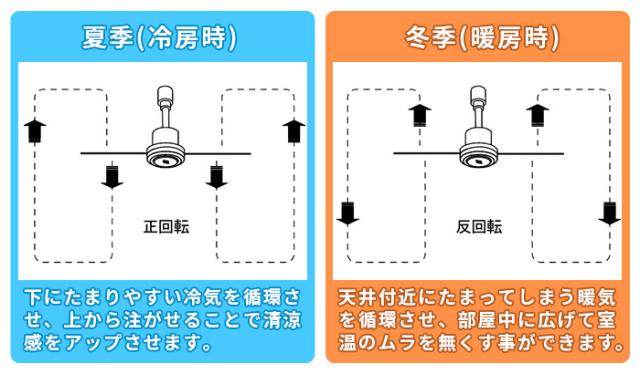 夏季(冷房時)

正回転

下にたまりやすい冷気を循環させ、上から注がせることで清涼感をアップさせます。

冬季(暖房時)

反回転

天井付近にたまってしまう暖気を循環させ、部屋中に広げて室温のムラを無くす事ができます。