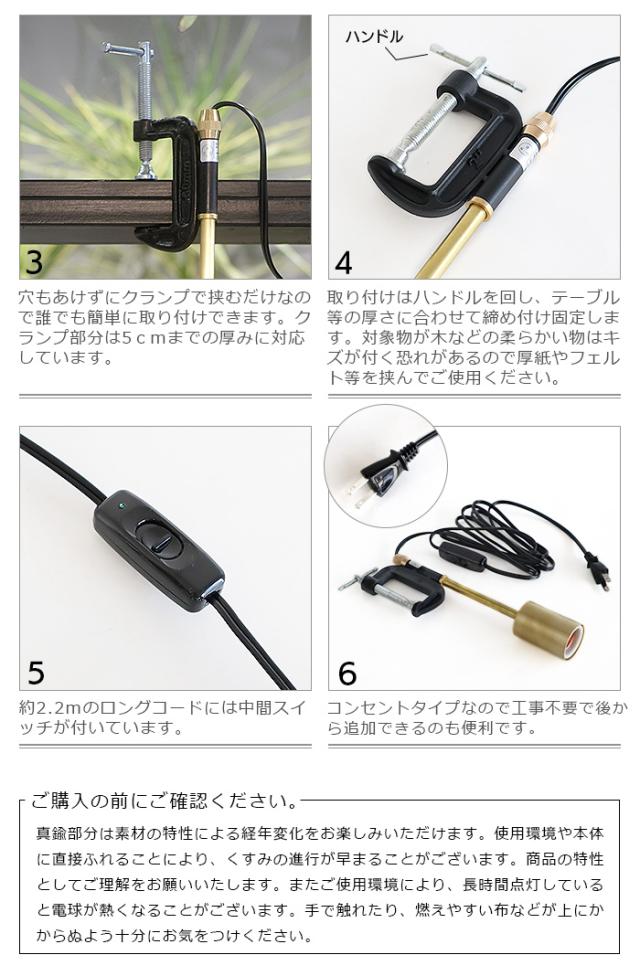 3

穴もあけずにクランプで挟むだけなので誰でも簡単に取り付けできます。クランプ部分は5ｃｍまでの厚みに対応しています。

ハンドル

4

取り付けはハンドルを回し、テーブル等の厚さに合わせて締め付け固定します。対象物が木などの柔らかい物はキズが付く恐れがあるので厚紙やフェルト等を挟んでご使用ください。

5

約2.2mのロングコードには中間スイッチが付いています。

6

コンセントタイプなので工事不要で後から追加できるのも便利です。

ご購入の前にご確認ください。

真鍮部分は素材の特性による経年変化をお楽しみいただけます。使用環境や本体に直接ふれることにより、くすみの進行が早まることがございます。商品の特性としてご理解をお願いいたします。またご使用環境により、長時間点灯していると電球が熱くなることがございます。手で触れたり、燃えやすい布などが上にかからぬよう十分にお気をつけください。