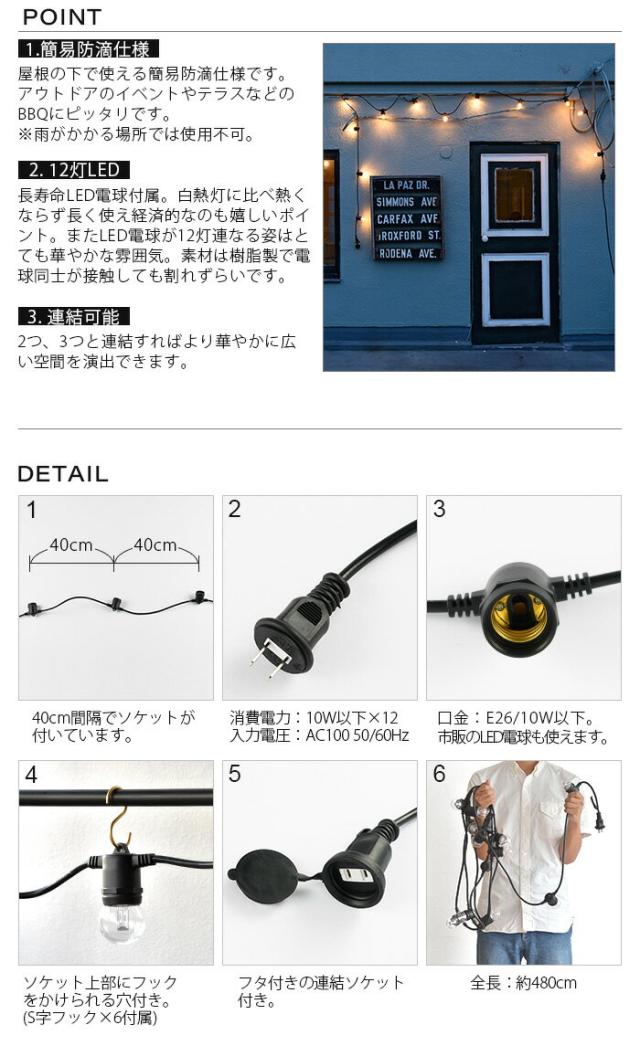 POINT

1.簡易防滴仕様

屋根の下で使える簡易防滴仕様です。アウトドアのイベントやテラスなどのBBQにピッタリです。
※雨がかかる場所では使用不可。

2. 12灯LED

長寿命LED電球付属。白熱灯に比べ熱くならず長く使え経済的なのも嬉しいポイント。またLED電球が12灯連なる姿はとても華やかな雰囲気。素材は樹脂製で電球同士が接触しても割れずらいです。

3. 連結可能

2つ、3つと連結すればより華やかに広い空間を演出できます。

LA PAZ DR.
SIMMONS AVE
CARFAX AVE.
ROXFORD ST.
RODENA AVE.

DETAIL

1

40cm 40cm

40cm間隔でソケットが付いています。

2

消費電力：10W以下×12
入力電圧：AC100 50/60Hz

3

口金：E26/10W以下。
市販のLED電球も使えます。

4

ソケット上部にフックをかけられる穴付き。
(S字フック×6付属)

5

フタ付きの連結ソケット付き。

6

全長：約480cm