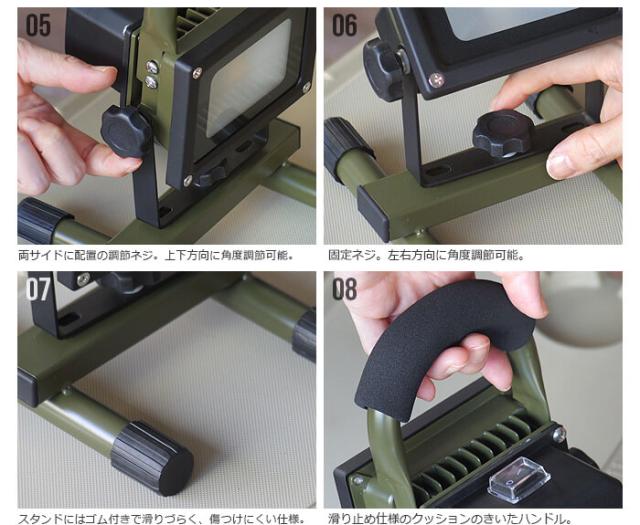 05

両サイドに配置の調節ネジ。上下方向に角度調節可能。

06

固定ネジ。左右方向に角度調節可能。

07

スタンドにはゴム付きで滑りづらく、傷つけにくい仕様。

08

滑り止め仕様のクッションのきいたハンドル。