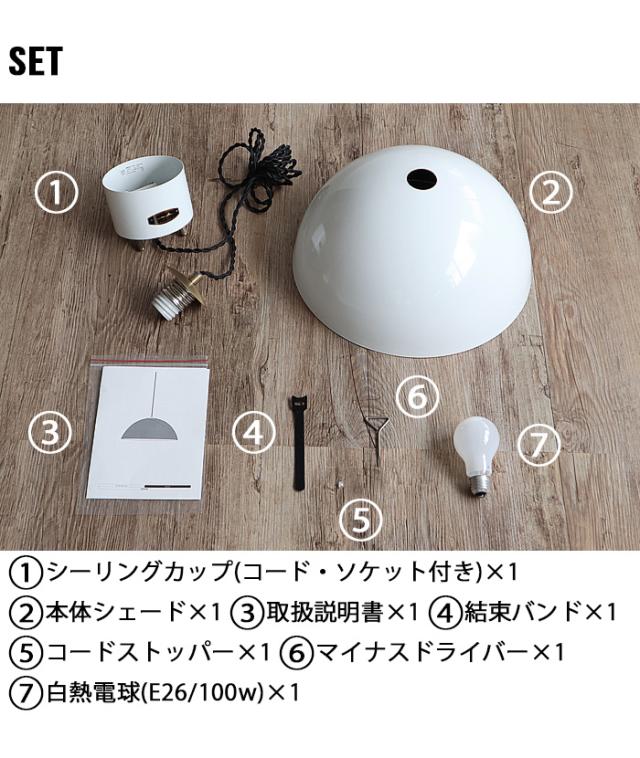 SET

①

②

③

④

⑥

⑦

⑤

①シーリングカップ(コード・ソケット付き)×1
②本体シェード×1 ③取扱説明書×1 ④結束バンド×1
⑤コードストッパー×1 ⑥マイナスドライバー×1
⑦白熱電球(E26/100w)×1