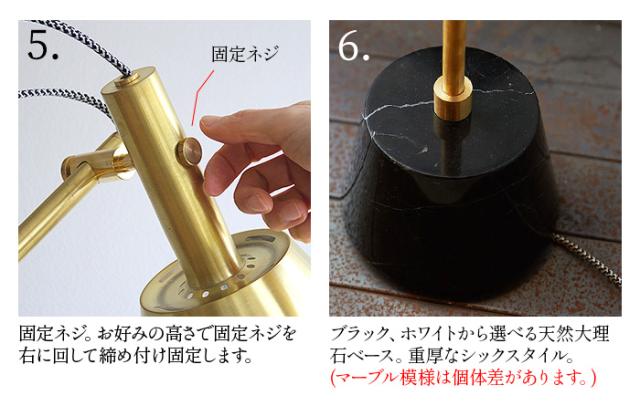 5.

固定ネジ

固定ネジ。お好みの高さで固定ネジを右に回して締め付け固定します。

6.

ブラック、ホワイトから選べる天然大理石ベース。重厚なシックスタイル。
(マーブル模様は個体差があります。)