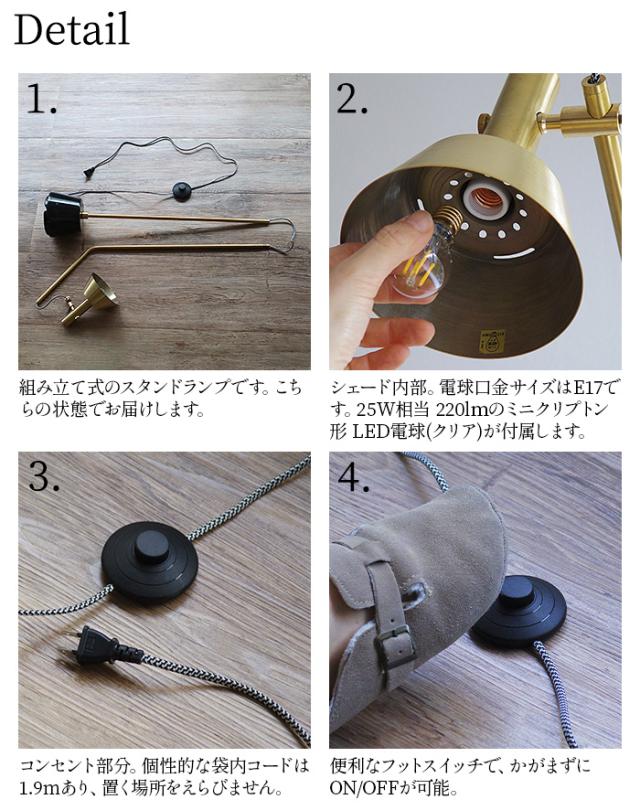 Detail

1.

組み立て式のスタンドランプです。こちらの状態でお届けします。

2.

シェード内部。電球口金サイズはE17です。25W相当 220lmのミニクリプトン形 LED電球(クリア)が付属します。

3.

コンセント部分。個性的な袋内コードは1.9mあり、置く場所をえらびません。

4.

便利なフットスイッチで、かがまずにON/OFFが可能。