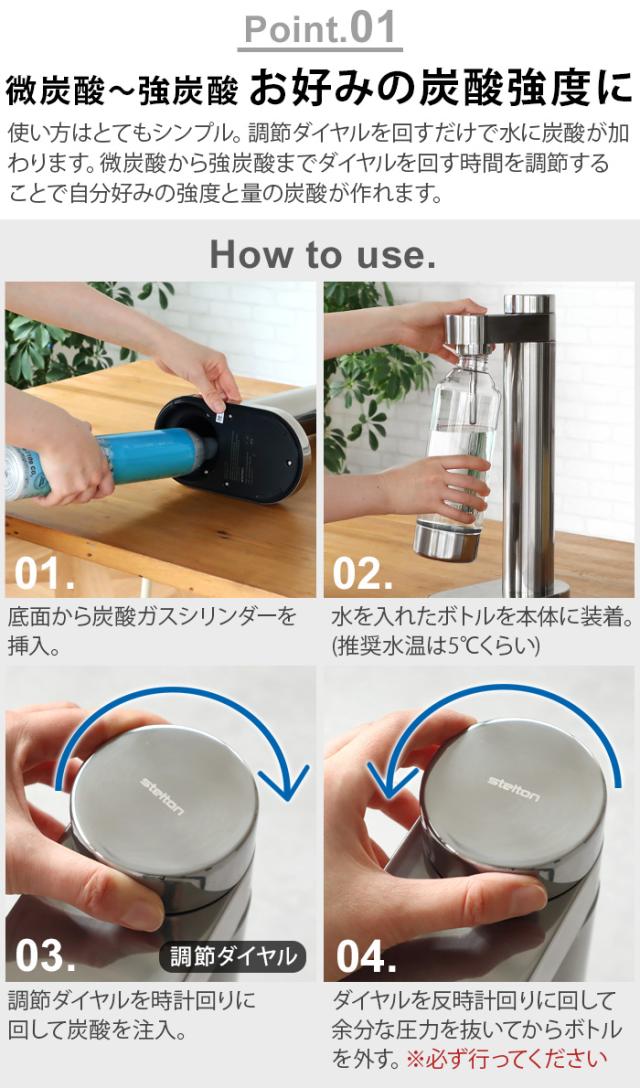 Point.01

微炭酸～強炭酸 お好みの炭酸強度に

使い方はとてもシンプル。調節ダイヤルを回すだけで水に炭酸が加わります。微炭酸から強炭酸までダイヤルを回す時間を調節することで自分好みの強度と量の炭酸が作れます。

How to use.

01.

底面から炭酸ガスシリンダーを挿入。

02.

水を入れたボトルを本体に装着。(推奨水温は5℃くらい)

stelton

03.

調節ダイヤル

調節ダイヤルを時計回りに回して炭酸を注入。

stelton

04.

ダイヤルを反時計回りに回して余分な圧力を抜いてからボトルを外す。※必ず行ってください