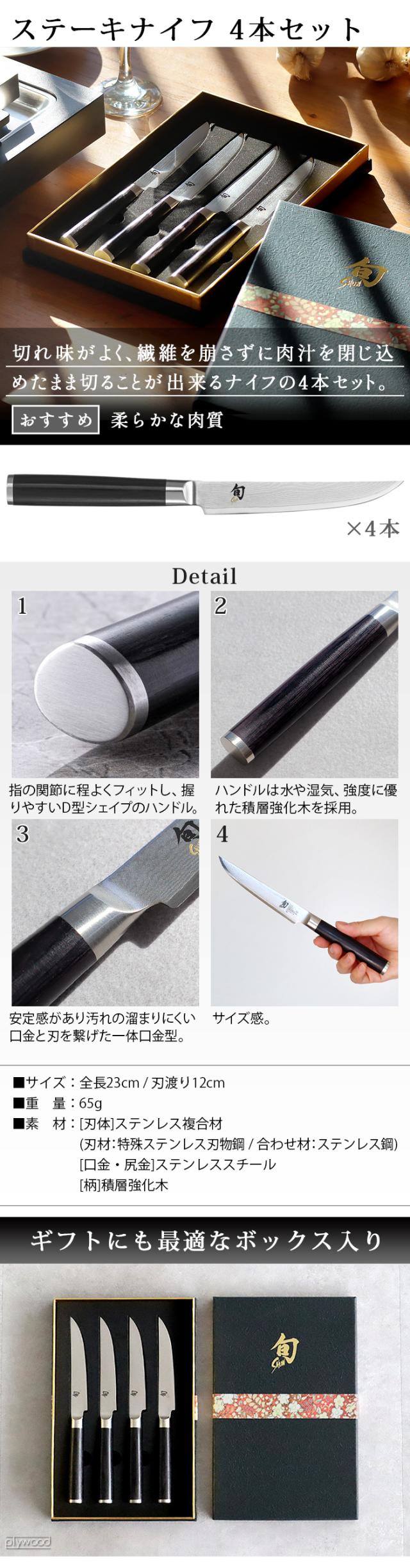 ステーキナイフ 4本セット

旬 Shun

切れ味がよく、繊維を崩さずに肉汁を閉じ込めたまま切ることが出来るナイフの4本セット。

おすすめ 柔らかな肉質

旬

×4本

Detail

1

指の関節に程よくフィットし、握りやすいD型シェイプのハンドル。

2

ハンドルは水や湿気、強度に優れた積層強化木を採用。

3

安定感があり汚れの溜まりにくい口金と刃を繋げた一体口金型。

4

サイズ感。

■サイズ：全長23cm / 刃渡り12cm
■重　量：65g
■素　材：[刃体]ステンレス複合材
(刃材:特殊ステンレス刃物鋼 / 合わせ材:ステンレス鋼)
[口金・尻金]ステンレススチール
[柄]積層強化木

ギフトにも最適なボックス入り

旬 Shun

plywood